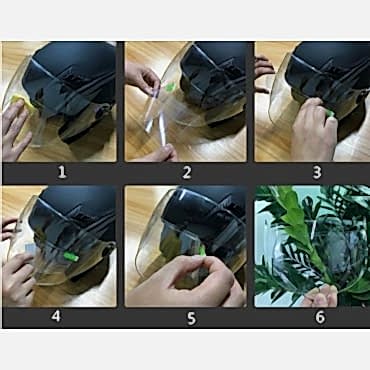 1
2
3
4
5
6