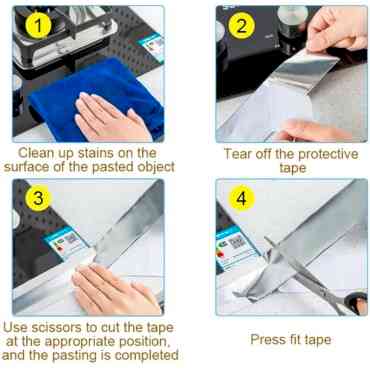 1

Clean up stains on the surface of the pasted object

2

Tear off the protective tape

3

Use scissors to cut the tape at the appropriate position, and the pasting is completed

4

Press fit tape