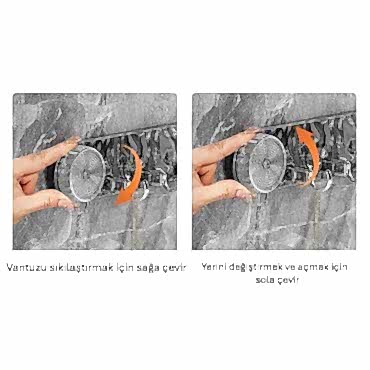 Vantuzu sıkılaştırmak için sağa çevir

Yerini değiştirmek ve açmak için sola çevir