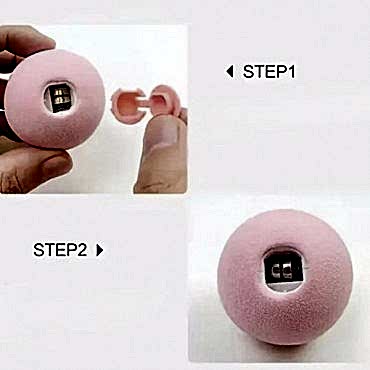 ◀ STEP1

STEP2 ▶